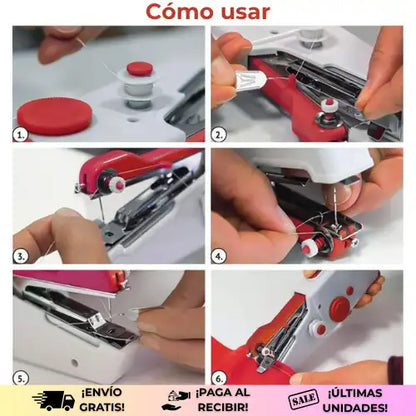 Cómo usar

1.

2.

3.

4.

5.

6.

¡ENVÍO GRATIS!

¡PAGA AL RECIBIR!

SALE

¡ÚLTIMAS UNIDADES!